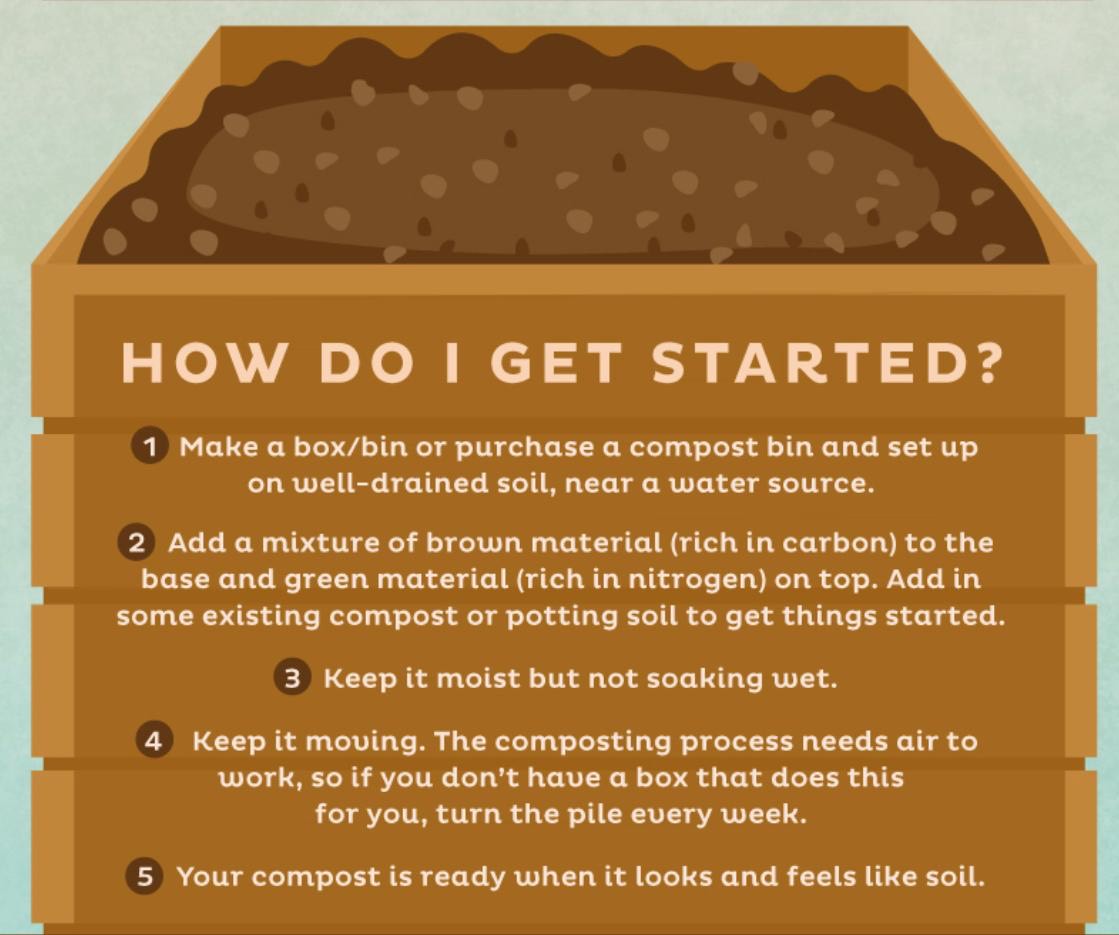 HOW DO I GET STARTED?

1 Make a box/bin or purchase a compost bin and set up on well-drained soil, near a water source.

2 Add a mixture of brown material (rich in carbon) to the base and green material (rich in nitrogen) on top. Add in some existing compost or potting soil to get things started.

3 Keep it moist but not soaking wet.

4 Keep it moving. The composting process needs air to work, so if you don't have a box that does this for you, turn the pile every week.

5 Your compost is ready when it looks and feels like soil.